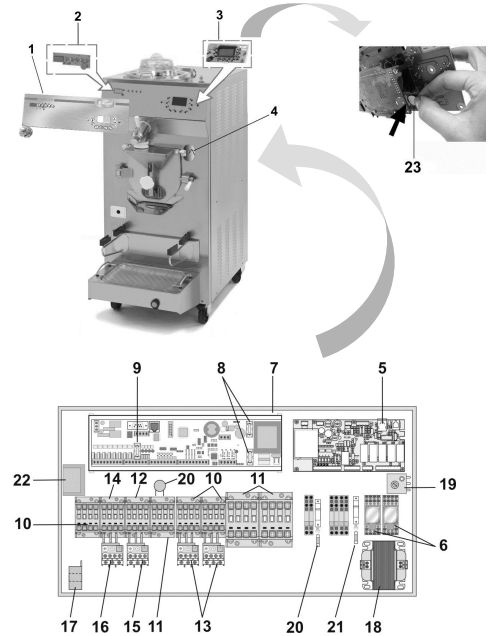 2
3
1
4
23
9
8
7
5
22
14
12
20
10
11
19
10
6
17
16
15
11
13
20
21
18